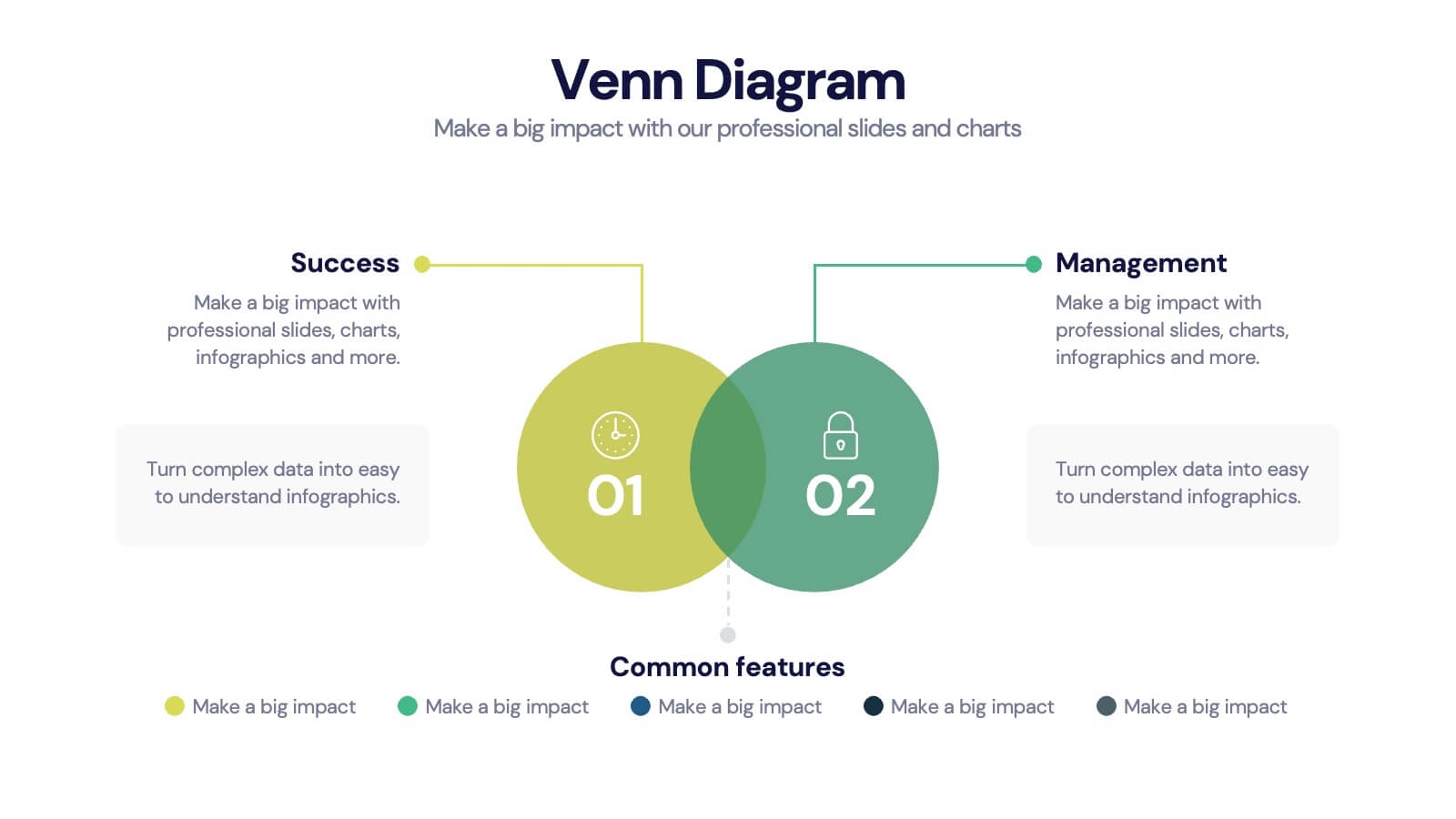 Venn Diagram
Make a big impact with our professional slides and charts

Success
Make a big impact with professional slides, charts, infographics and more.

Turn complex data into easy to understand infographics.

01

02

Management
Make a big impact with professional slides, charts, infographics and more.

Turn complex data into easy to understand infographics.

Common features
Make a big impact
Make a big impact
Make a big impact
Make a big impact
Make a big impact