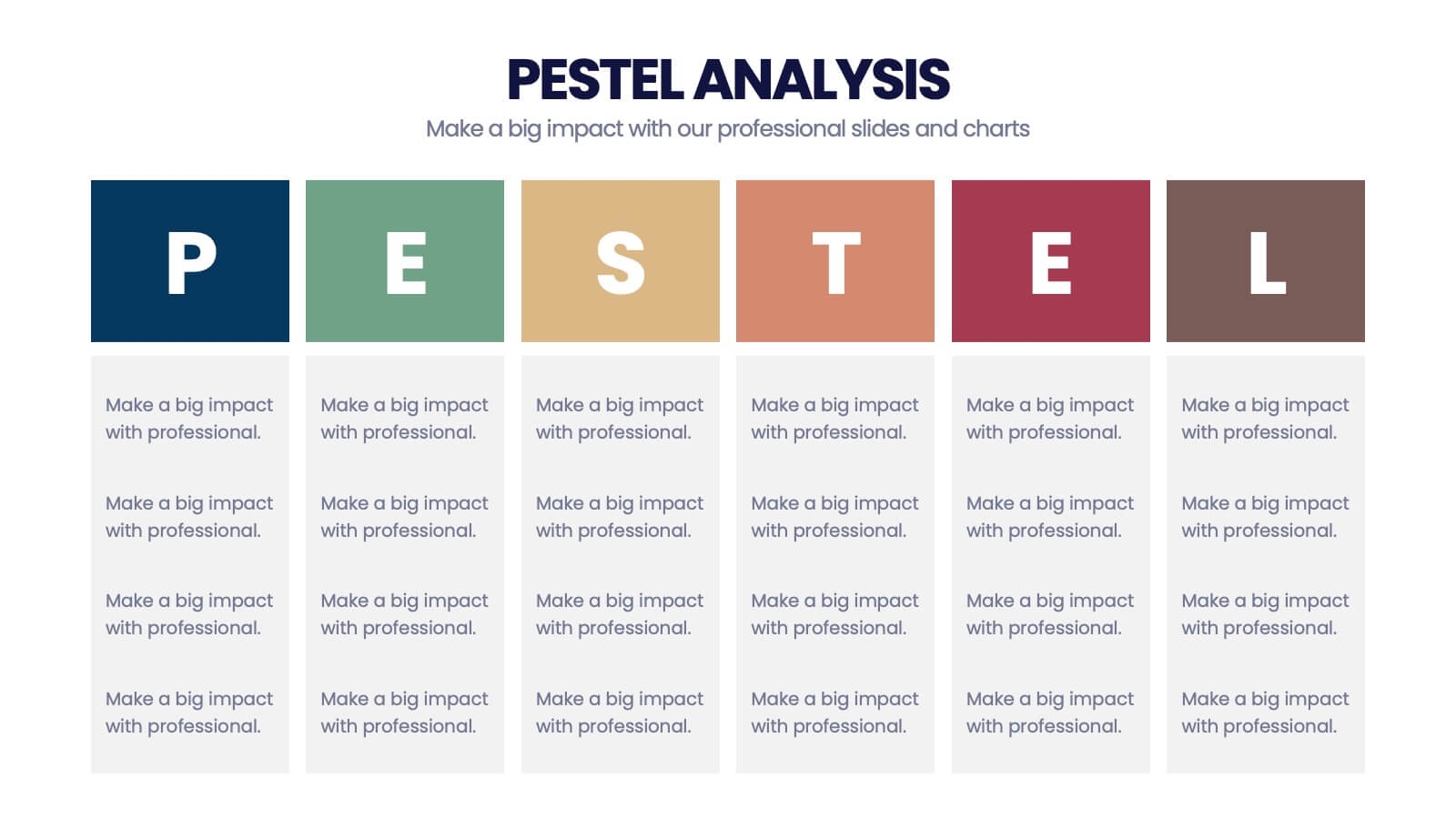 PESTEL ANALYSIS

Make a big impact with our professional slides and charts

| P | E | S | T | E | L |
|---|---|---|---|---|---|
| Make a big impact with professional. | Make a big impact with professional. | Make a big impact with professional. | Make a big impact with professional. | Make a big impact with professional. | Make a big impact with professional. |
| Make a big impact with professional. | Make a big impact with professional. | Make a big impact with professional. | Make a big impact with professional. | Make a big impact with professional. | Make a big impact with professional. |
| Make a big impact with professional. | Make a big impact with professional. | Make a big impact with professional. | Make a big impact with professional. | Make a big impact with professional. | Make a big impact with professional. |
| Make a big impact with professional. | Make a big impact with professional. | Make a big impact with professional. | Make a big impact with professional. | Make a big impact with professional. | Make a big impact with professional. |