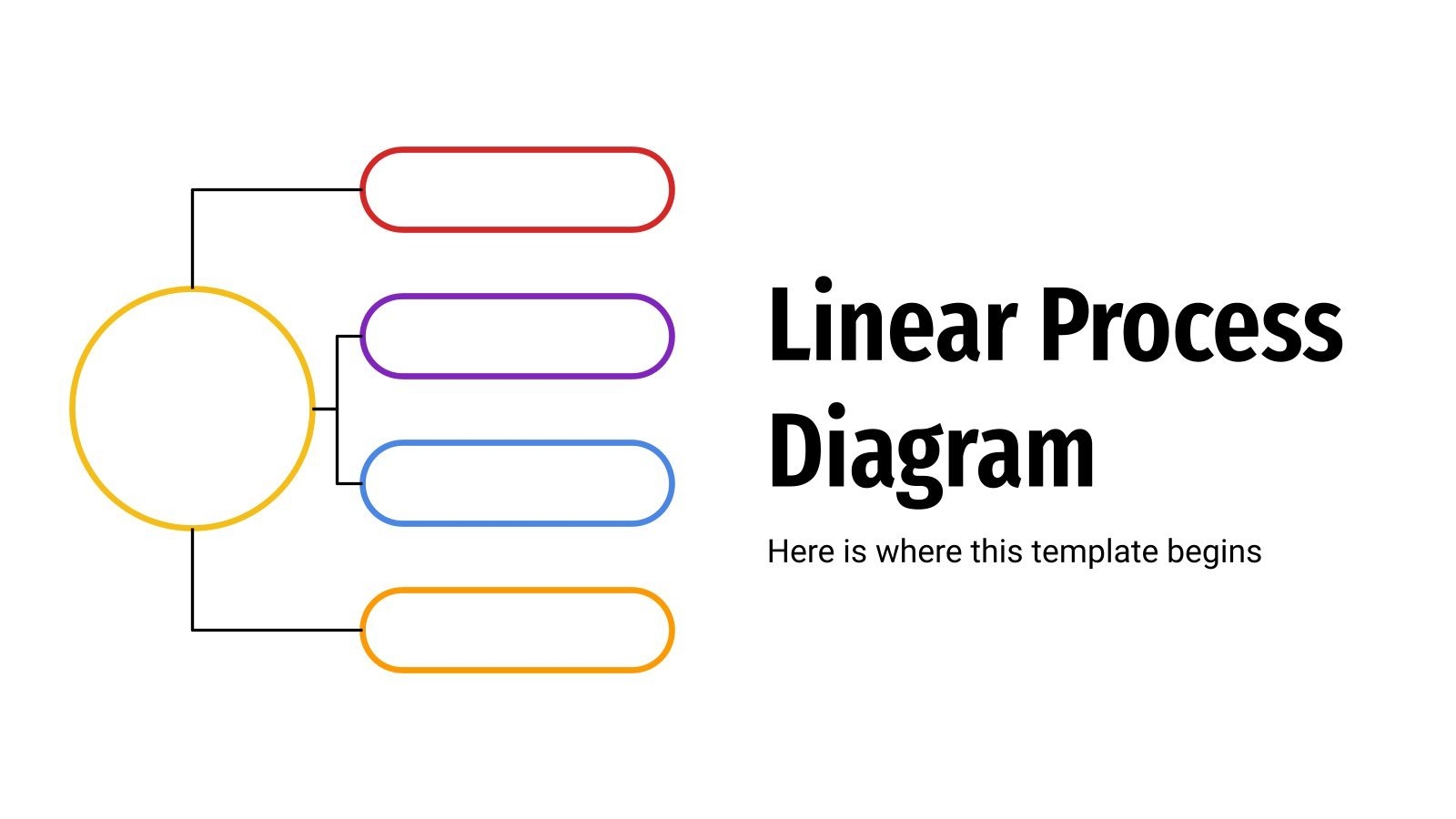 Linear Process Diagram

Here is where this template begins