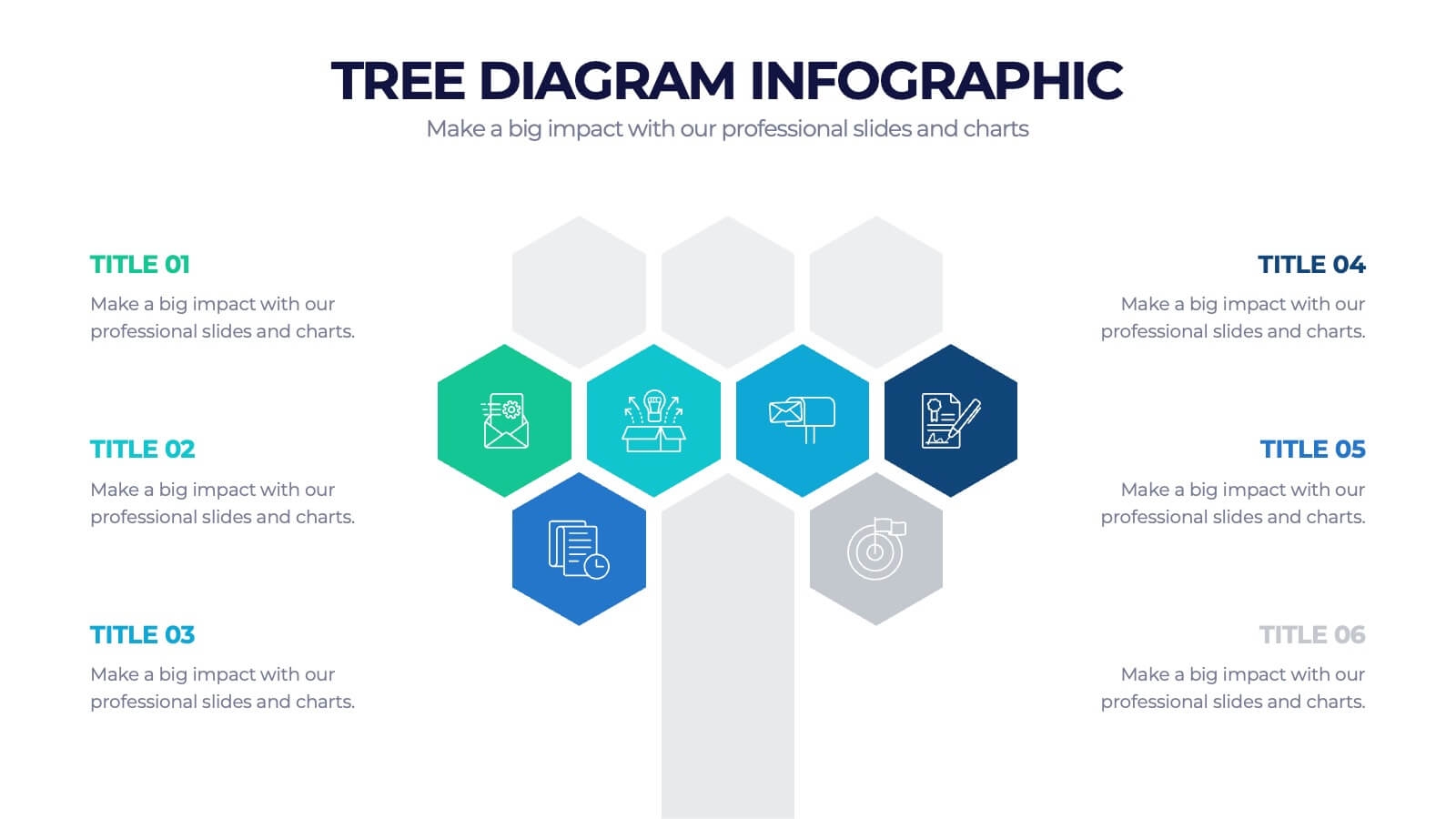 TREE DIAGRAM INFOGRAPHIC

Make a big impact with our professional slides and charts

TITLE 01

Make a big impact with our professional slides and charts.

TITLE 02

Make a big impact with our professional slides and charts.

TITLE 03

Make a big impact with our professional slides and charts.

TITLE 04

Make a big impact with our professional slides and charts.

TITLE 05

Make a big impact with our professional slides and charts.

TITLE 06

Make a big impact with our professional slides and charts.