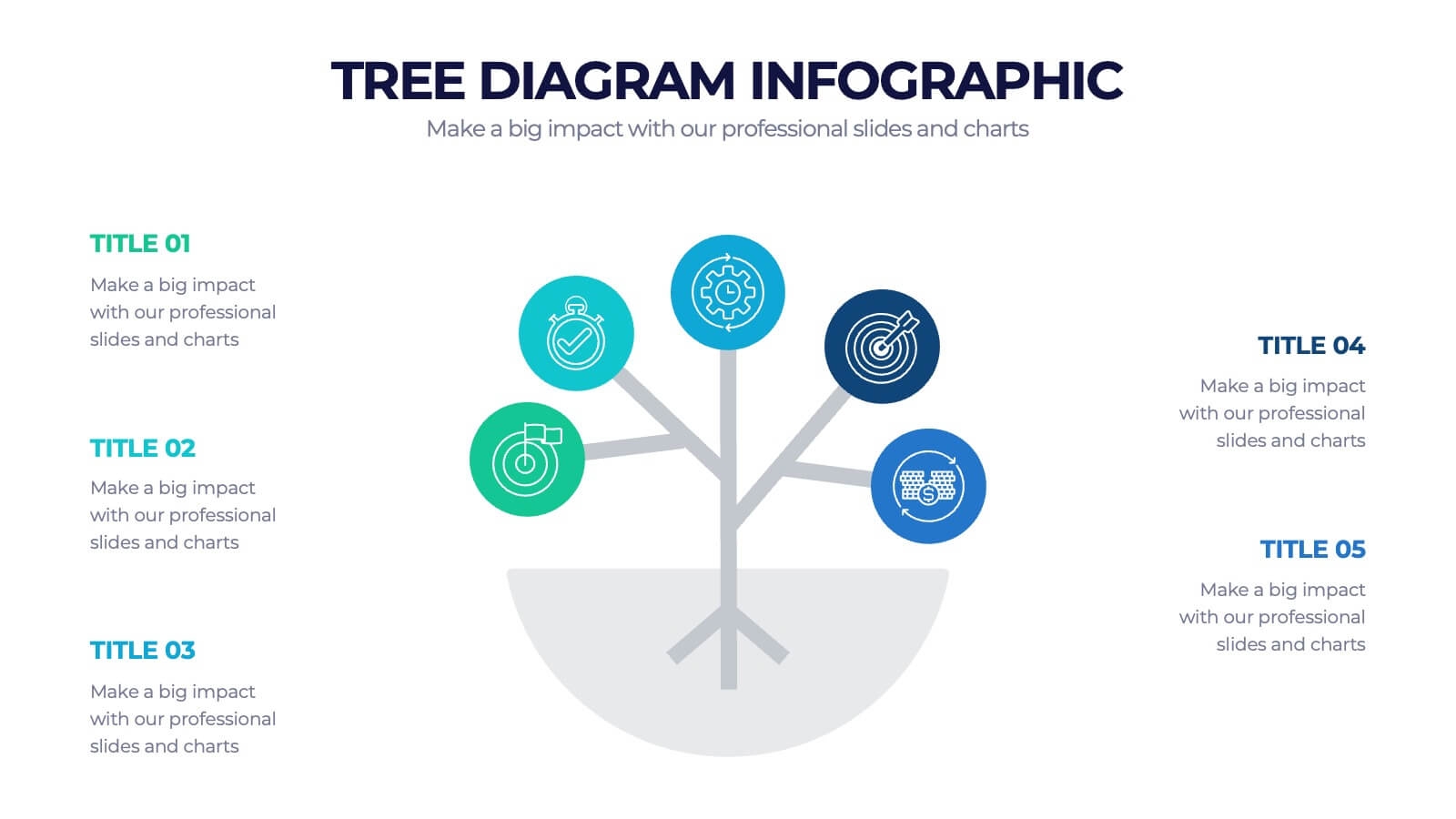 TREE DIAGRAM INFOGRAPHIC

Make a big impact with our professional slides and charts

TITLE 01

Make a big impact with our professional slides and charts

TITLE 02

Make a big impact with our professional slides and charts

TITLE 03

Make a big impact with our professional slides and charts

TITLE 04

Make a big impact with our professional slides and charts

TITLE 05

Make a big impact with our professional slides and charts