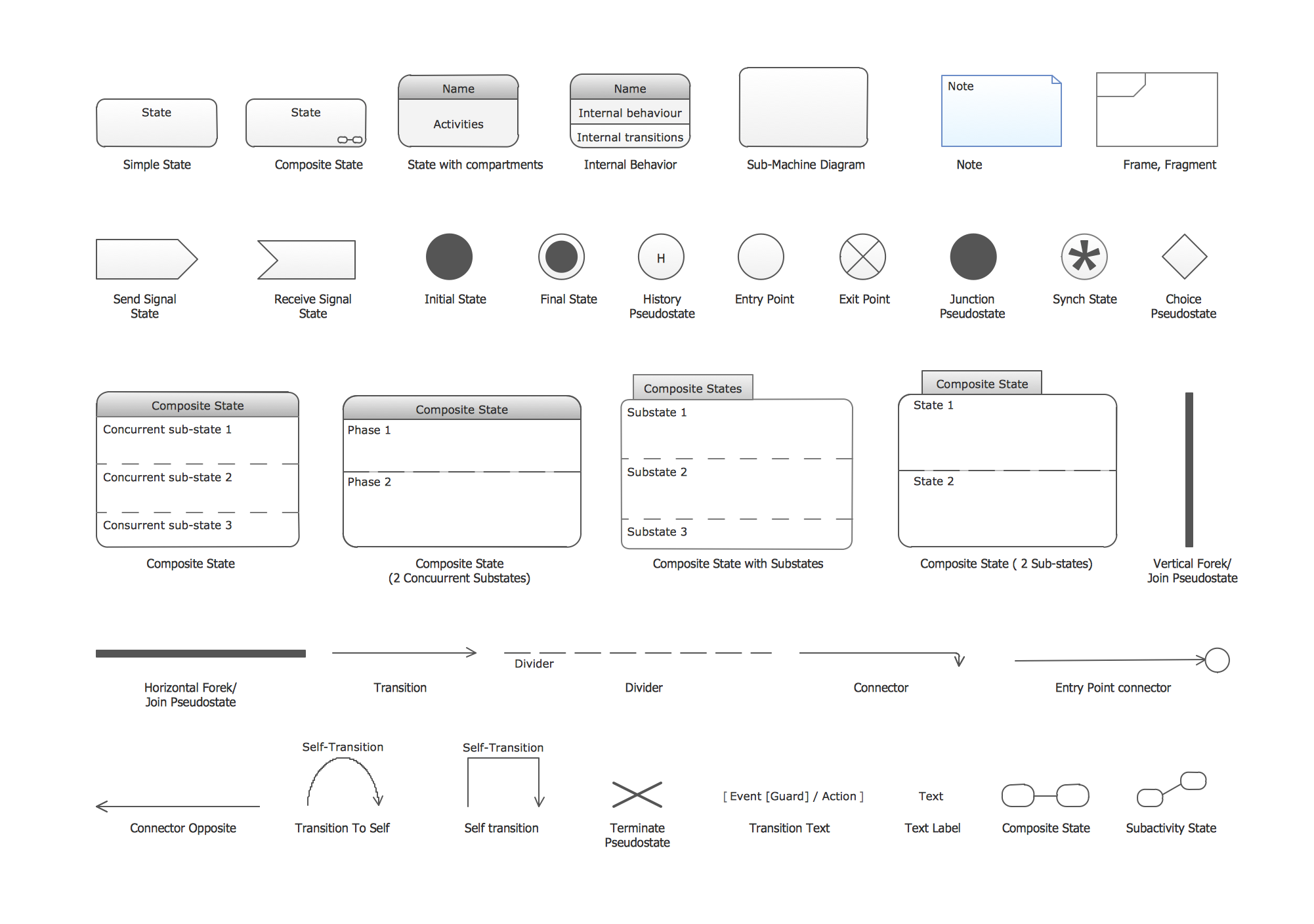 State
Simple State

State
Composite State

Name
Activities
State with compartments

Name
Internal behaviour
Internal transitions
Internal Behavior

Sub-Machine Diagram

Note
Note

Frame, Fragment

Send Signal State

Receive Signal State

Initial State

Final State

H
History Pseudostate

Entry Point

Exit Point

Junction Pseudostate

Synch State

Choice Pseudostate

Composite State
Concurrent sub-state 1
Concurrent sub-state 2
Consurrent sub-state 3
Composite State

Composite State
Phase 1
Phase 2
Composite State
(2 Concuurrent Substates)

Composite States
Substate 1
Substate 2
Substate 3
Composite State with Substates

Composite State
State 1
State 2
Composite State ( 2 Sub-states)

Vertical Forek/ Join Pseudostate

Horizontal Forek/ Join Pseudostate

Transition

Divider
Divider

Connector

Entry Point connector

Connector Opposite

Self-Transition
Transition To Self

Self-Transition
Self transition

Terminate Pseudostate

[ Event [Guard] / Action ]
Transition Text

Text
Text Label

Composite State

Subactivity State