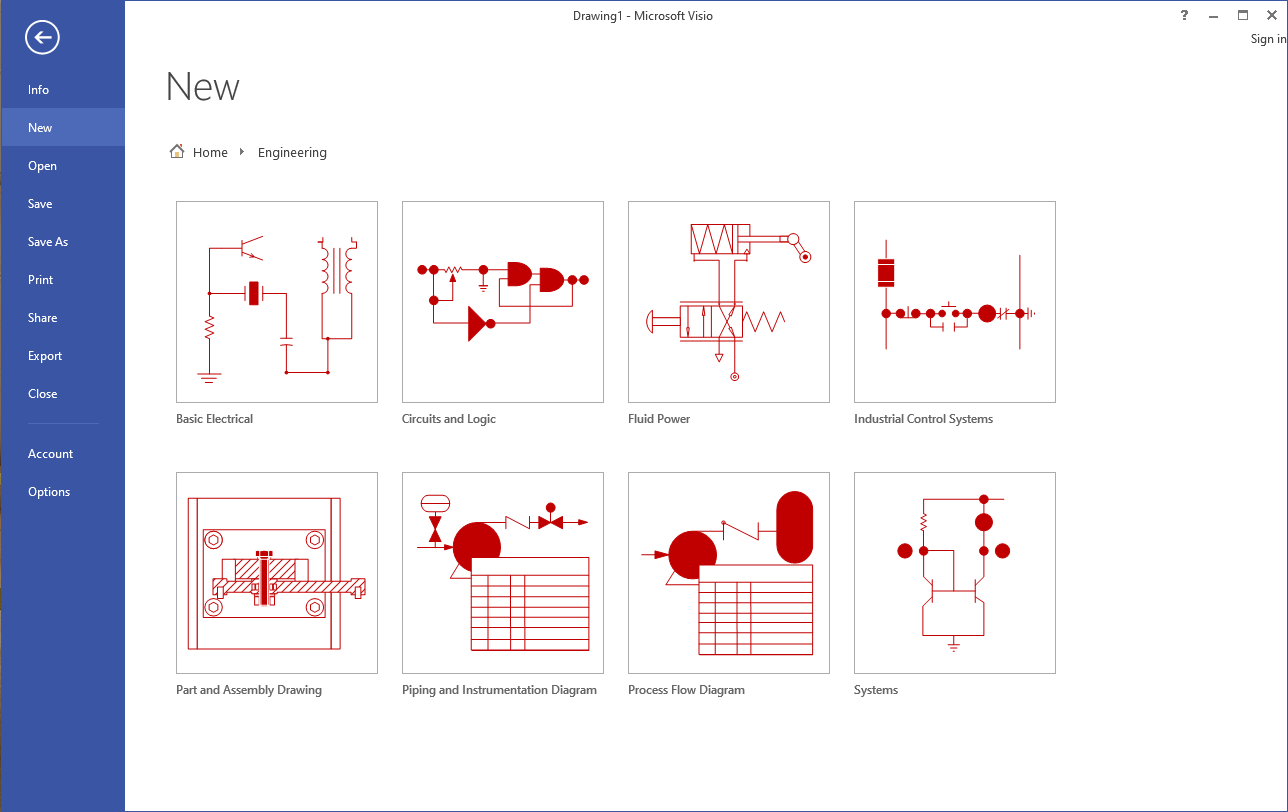 Drawing1 - Microsoft Visio

? Sign in

Info
New
Open
Save
Save As
Print
Share
Export
Close
Account
Options

New

Home Engineering

Basic Electrical

Circuits and Logic

Fluid Power

Industrial Control Systems

Part and Assembly Drawing

Piping and Instrumentation Diagram

Process Flow Diagram

Systems