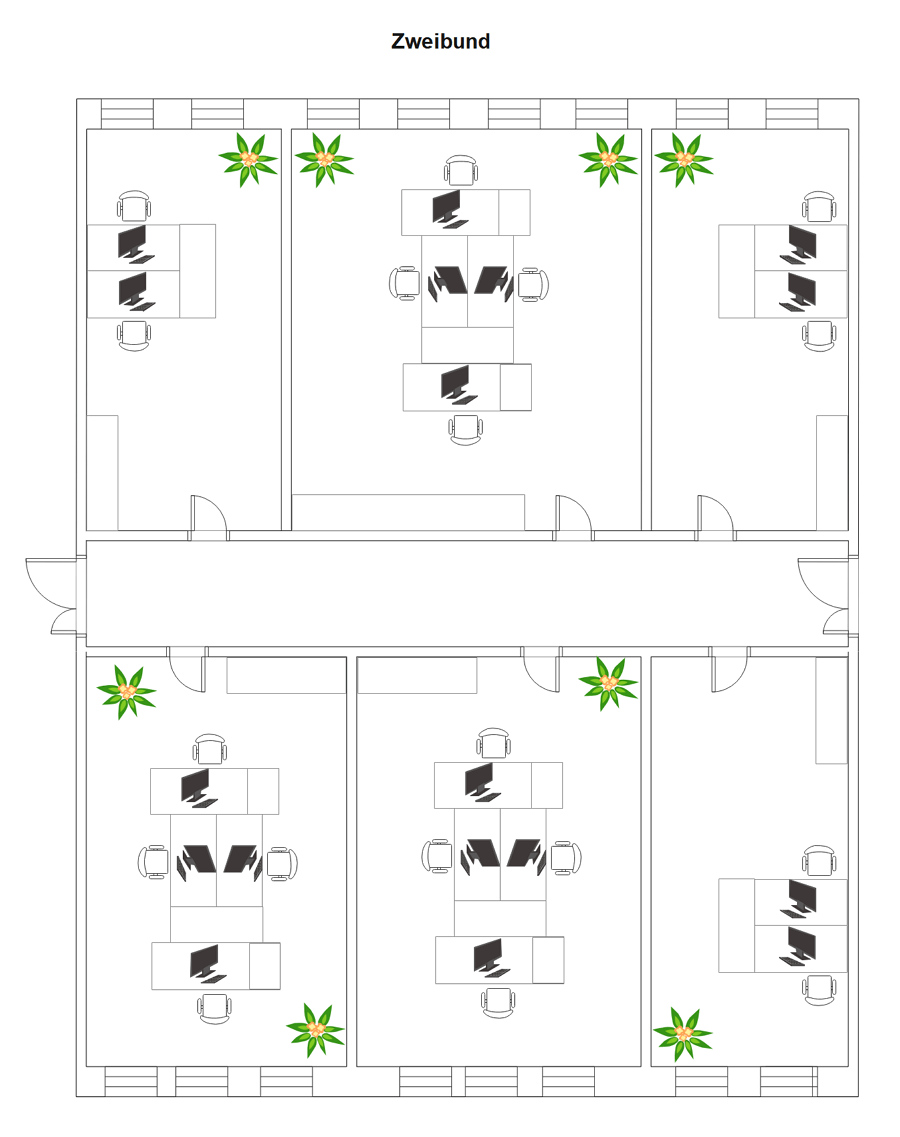 Zweibund